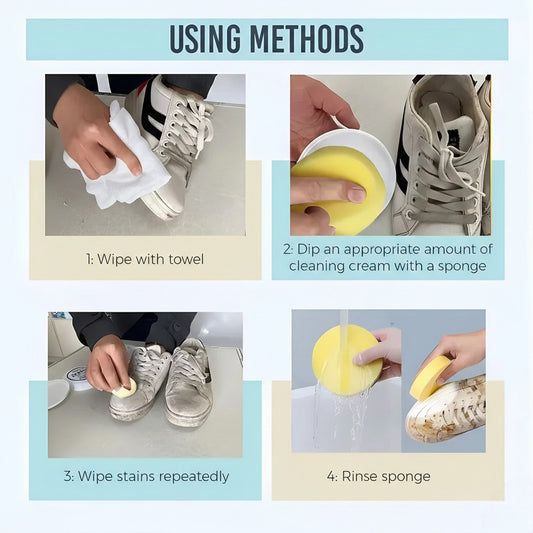 USING METHODS

1: Wipe with towel

2: Dip an appropriate amount of cleaning cream with a sponge

3: Wipe stains repeatedly

4: Rinse sponge