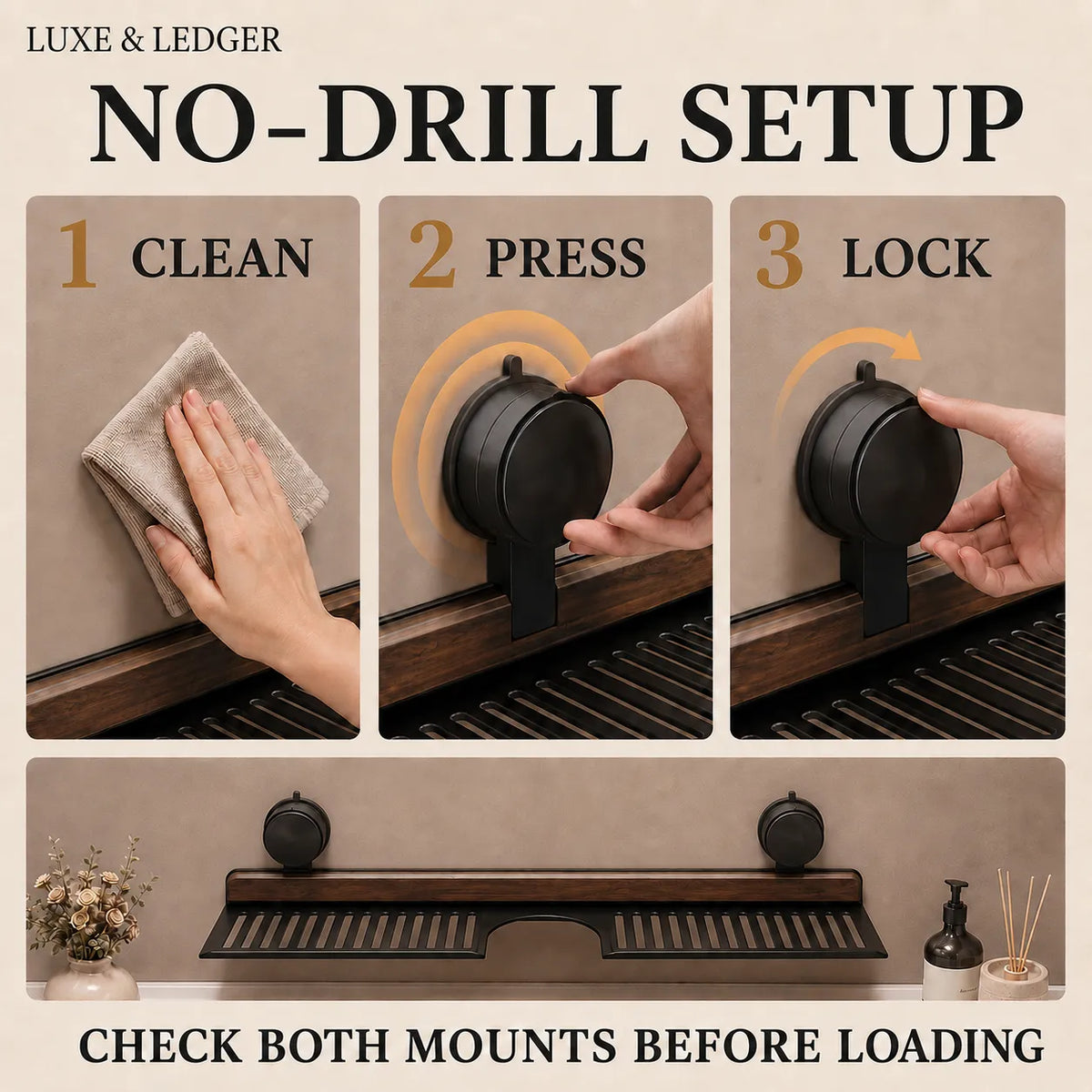 LUXE & LEDGER

NO-DRILL SETUP

1 CLEAN

2 PRESS

3 LOCK

CHECK BOTH MOUNTS BEFORE LOADING