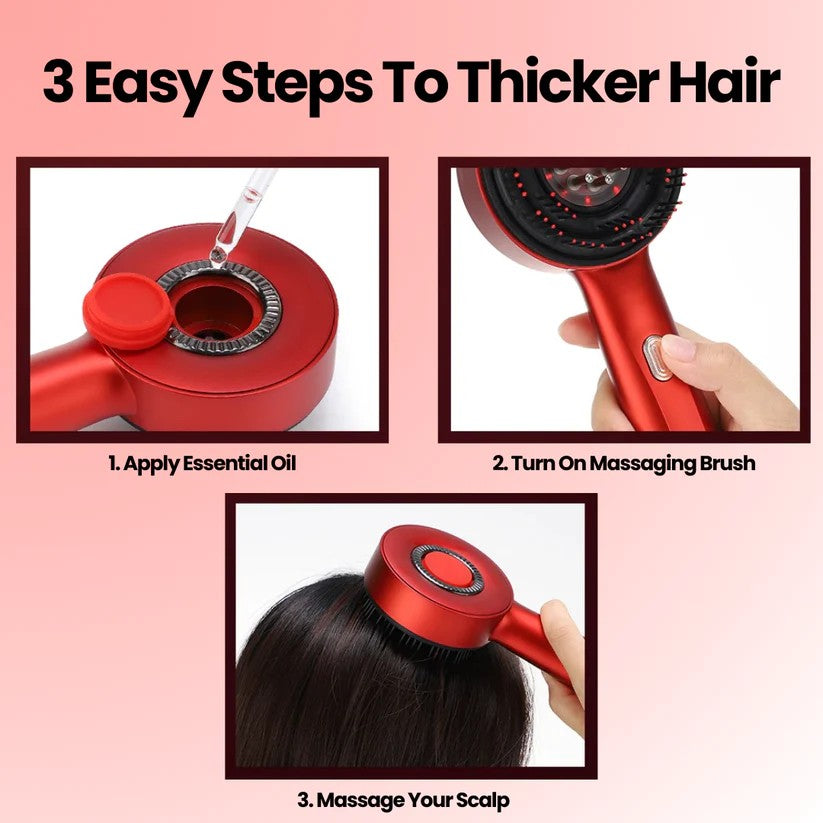 3 Easy Steps To Thicker Hair

1. Apply Essential Oil

2. Turn On Massaging Brush

3. Massage Your Scalp