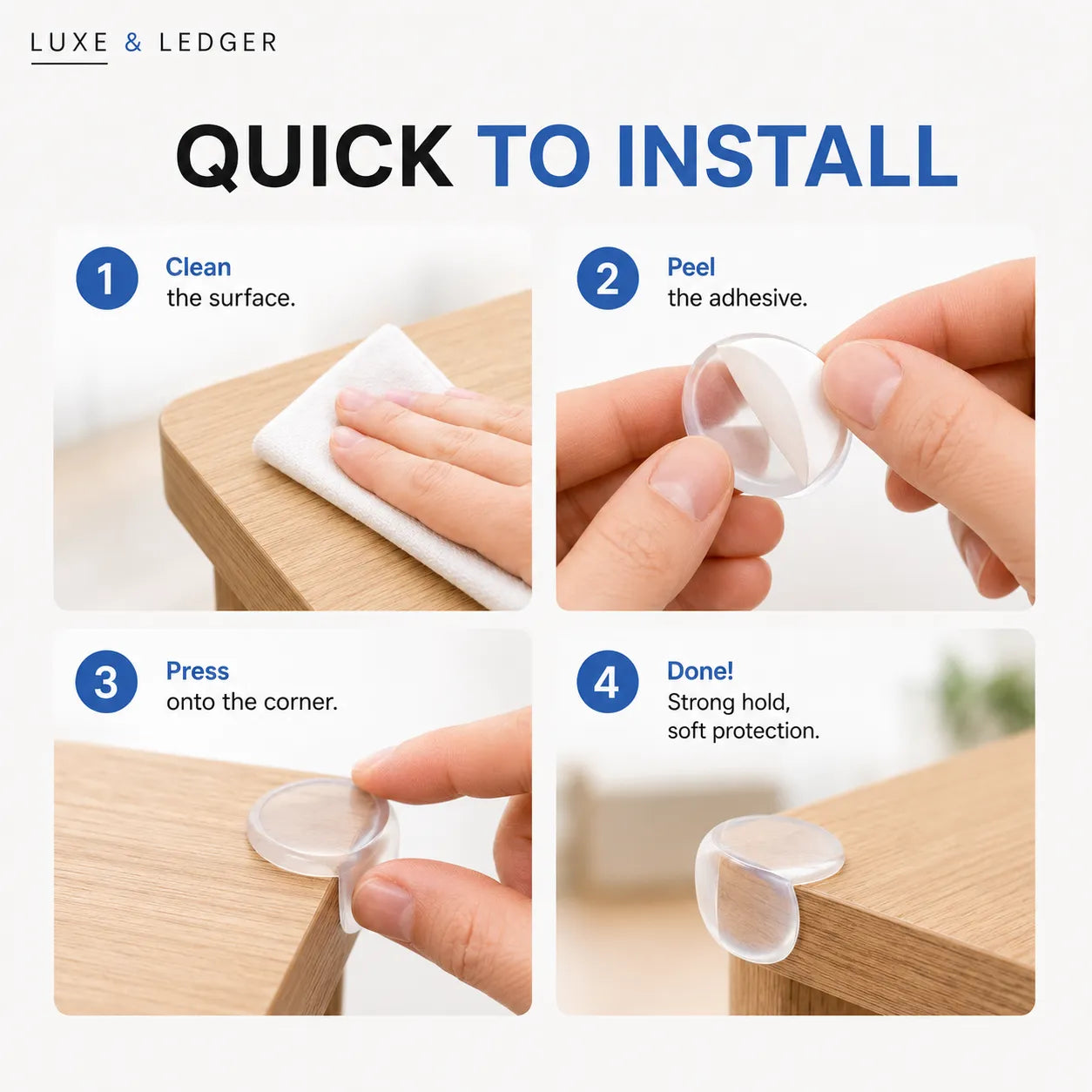 LUXE & LEDGER

QUICK TO INSTALL

1
Clean
the surface.

2
Peel
the adhesive.

3
Press
onto the corner.

4
Done!
Strong hold,
soft protection.