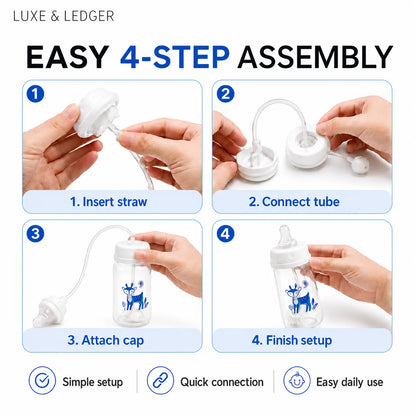 LUXE & LEDGER

EASY 4-STEP ASSEMBLY

1

1. Insert straw

2

2. Connect tube

3

3. Attach cap

4

4. Finish setup

Simple setup

Quick connection

Easy daily use