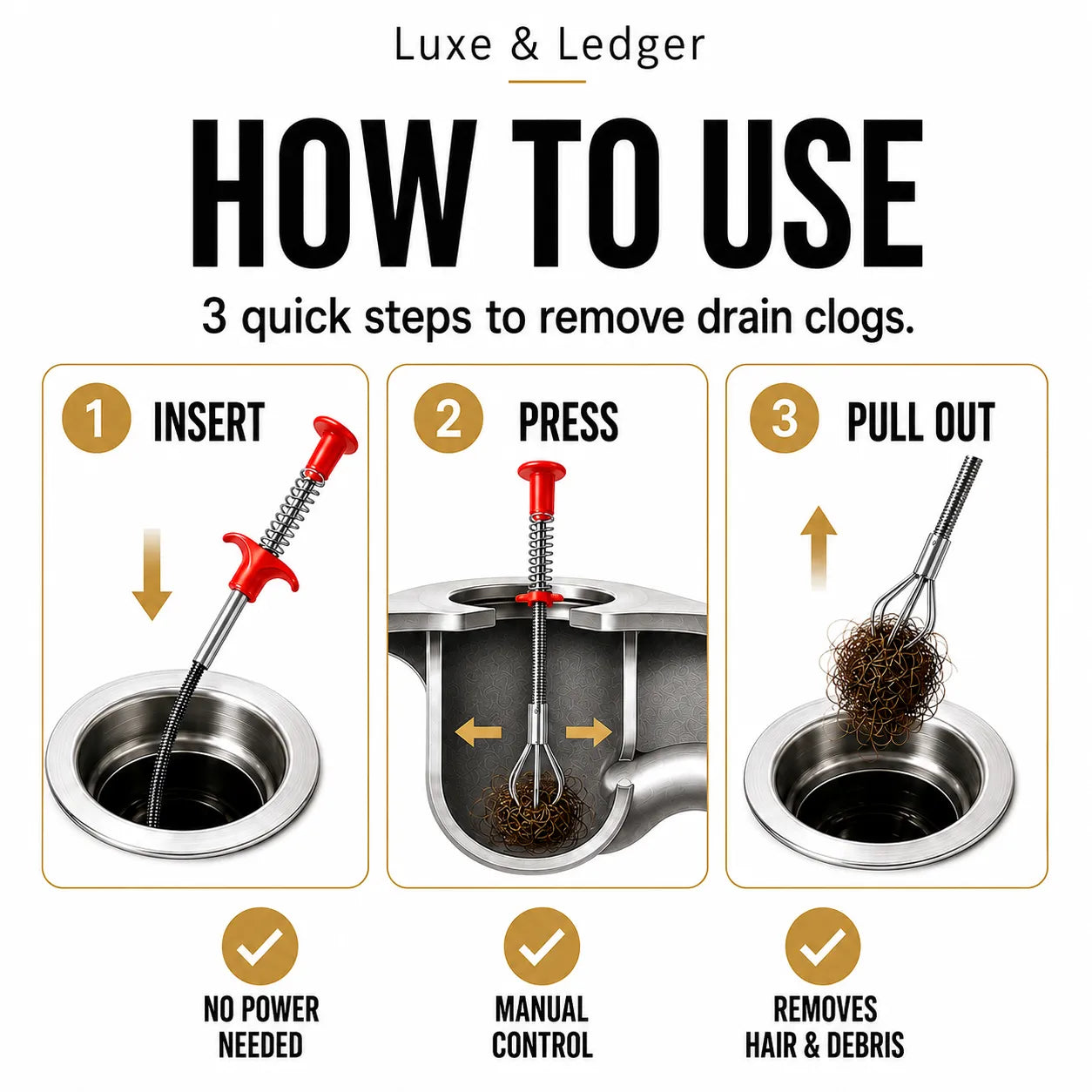 Luxe & Ledger

HOW TO USE

3 quick steps to remove drain clogs.

1 INSERT

2 PRESS

3 PULL OUT

NO POWER NEEDED

MANUAL CONTROL

REMOVES HAIR & DEBRIS