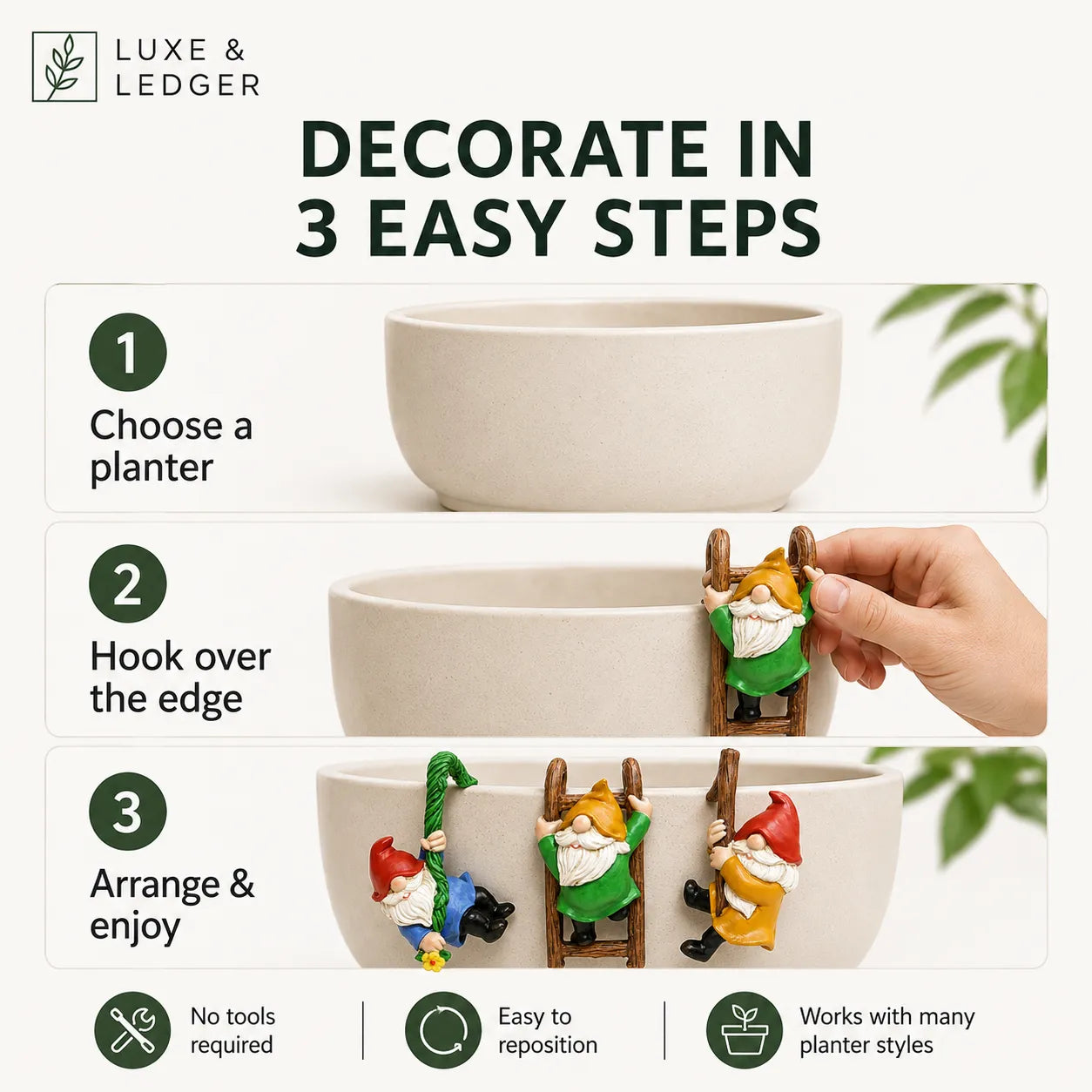 LUXE &
LEDGER

DECORATE IN
3 EASY STEPS

1
Choose a planter

2
Hook over the edge

3
Arrange & enjoy

No tools required

Easy to reposition

Works with many planter styles