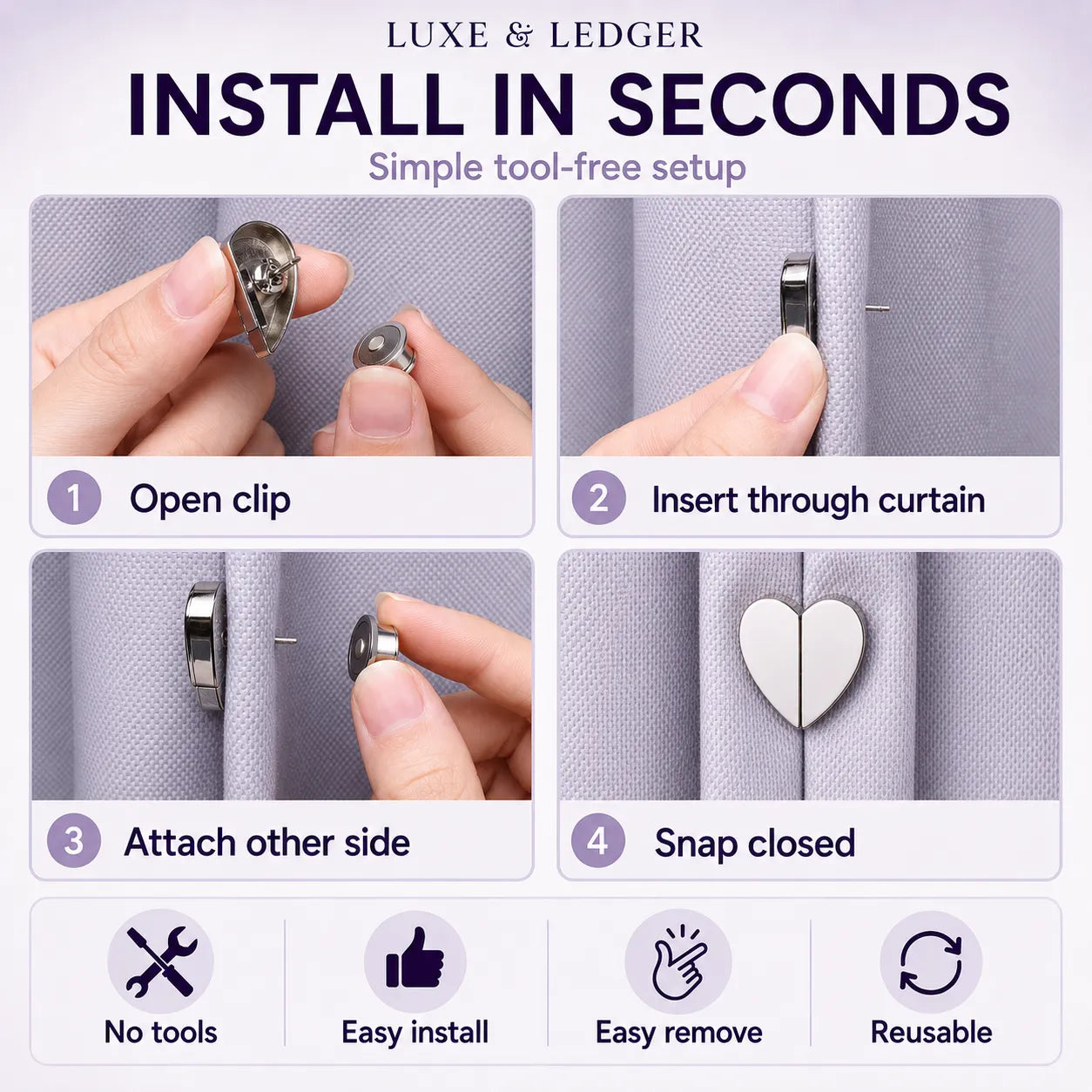 LUXE & LEDGER

INSTALL IN SECONDS

Simple tool-free setup

1 Open clip

2 Insert through curtain

3 Attach other side

4 Snap closed

No tools

Easy install

Easy remove

Reusable