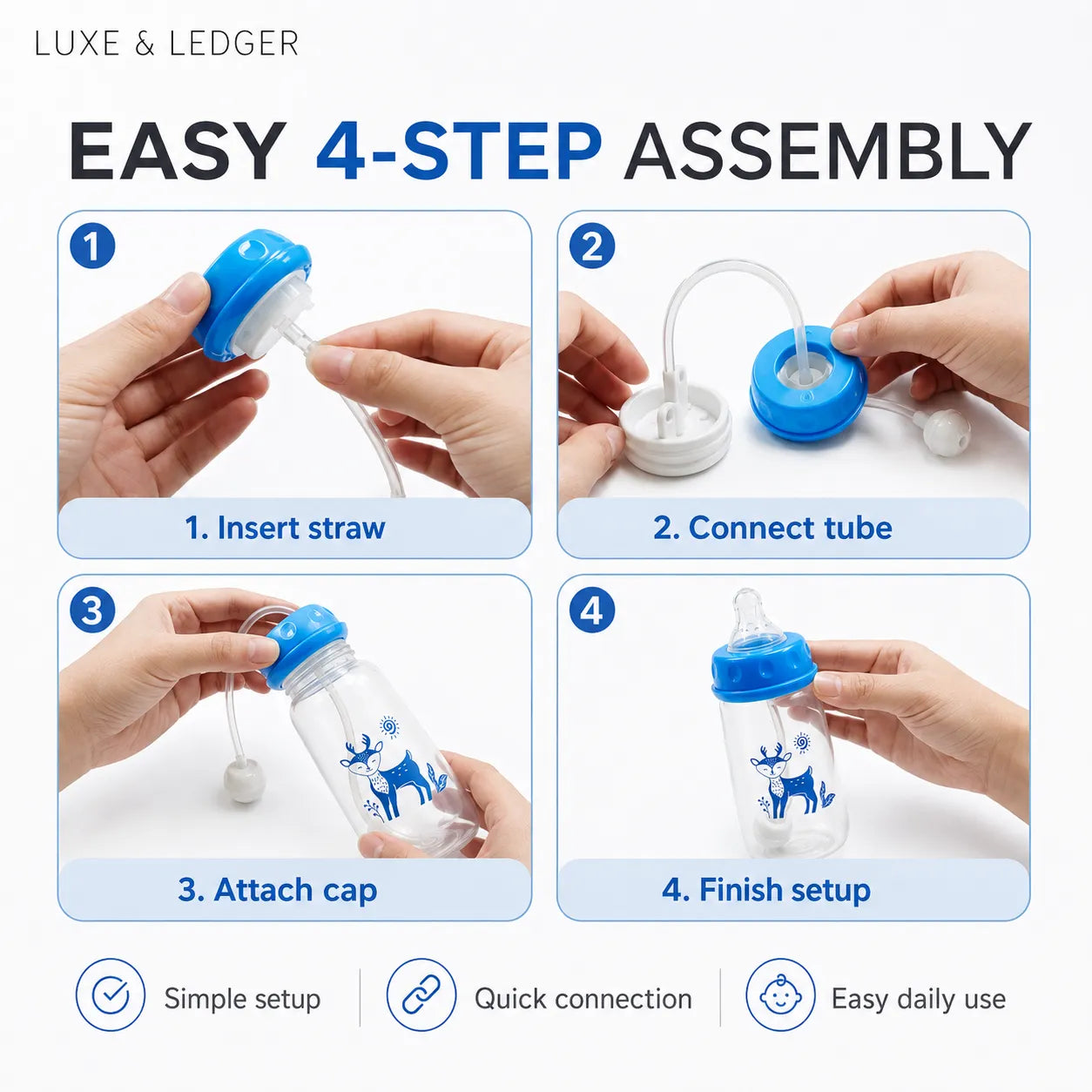 LUXE & LEDGER

EASY 4-STEP ASSEMBLY

1

1. Insert straw

2

2. Connect tube

3

3. Attach cap

4

4. Finish setup

Simple setup

Quick connection

Easy daily use