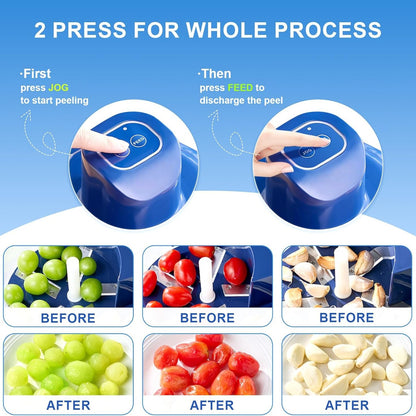 2 PRESS FOR WHOLE PROCESS

·First
press JOG
to start peeling

·Then
press FEED to
discharge the peel

FEED

JOG

BEFORE

BEFORE

BEFORE

AFTER

AFTER

AFTER