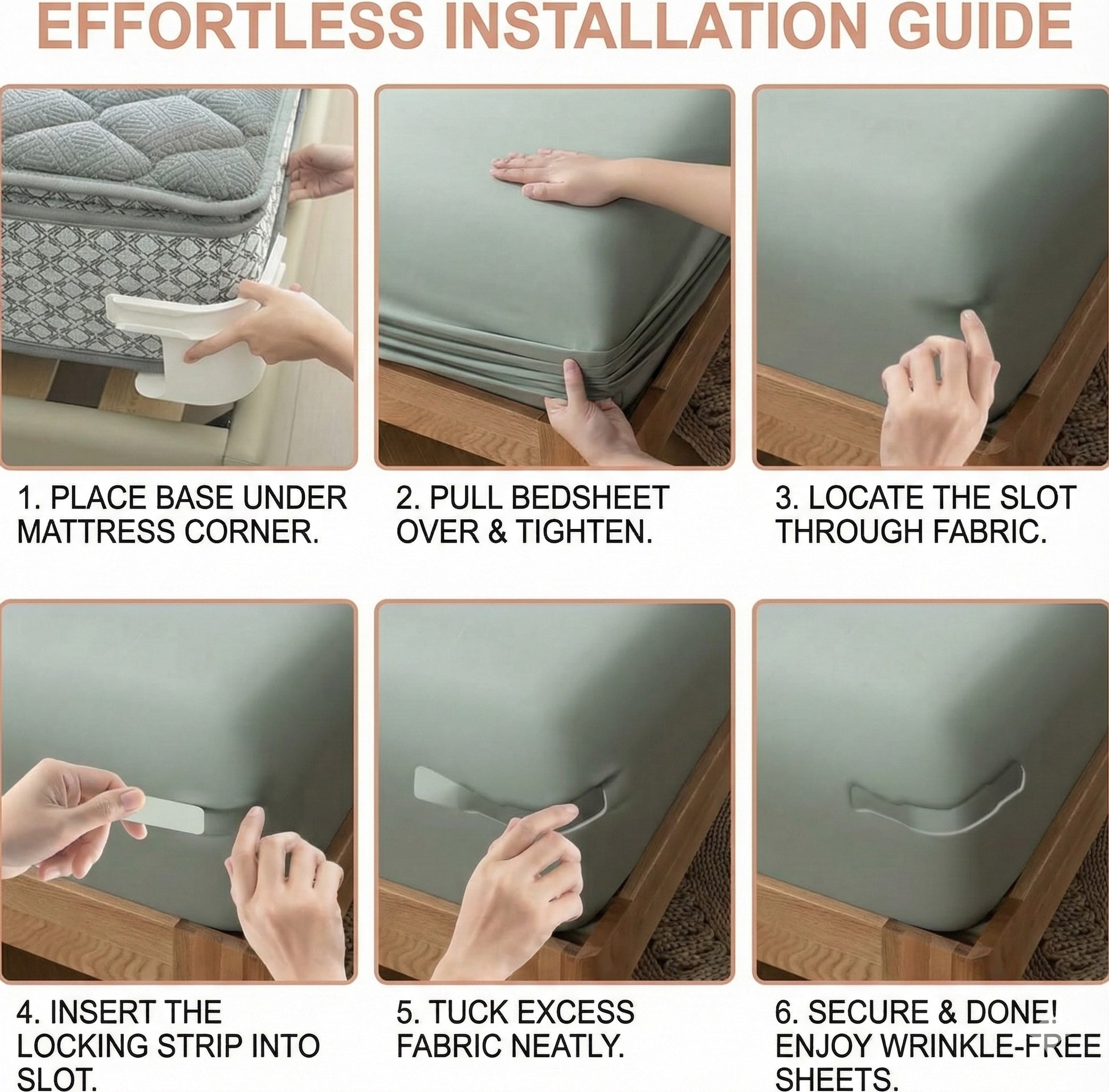 EFFORTLESS INSTALLATION GUIDE

1. PLACE BASE UNDER MATTRESS CORNER.

2. PULL BEDSHEET OVER & TIGHTEN.

3. LOCATE THE SLOT THROUGH FABRIC.

4. INSERT THE LOCKING STRIP INTO SLOT.

5. TUCK EXCESS FABRIC NEATLY.

6. SECURE & DONE! ENJOY WRINKLE-FREE SHEETS.