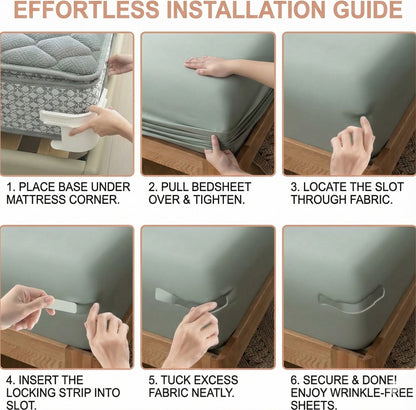 EFFORTLESS INSTALLATION GUIDE

1. PLACE BASE UNDER MATTRESS CORNER.

2. PULL BEDSHEET OVER & TIGHTEN.

3. LOCATE THE SLOT THROUGH FABRIC.

4. INSERT THE LOCKING STRIP INTO SLOT.

5. TUCK EXCESS FABRIC NEATLY.

6. SECURE & DONE! ENJOY WRINKLE-FREE SHEETS.