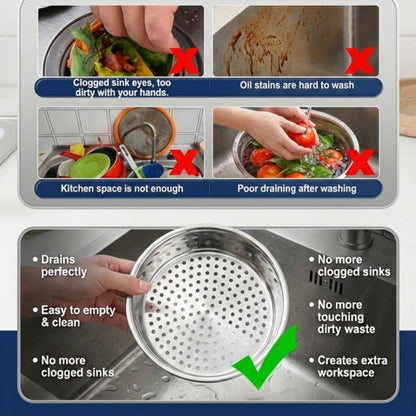 Clogged sink eyes, too dirty with your hands.

Oil stains are hard to wash

Kitchen space is not enough

Poor draining after washing

• Drains perfectly

• Easy to empty & clean

• No more clogged sinks

• No more clogged sinks

• No more touching dirty waste

• Creates extra workspace