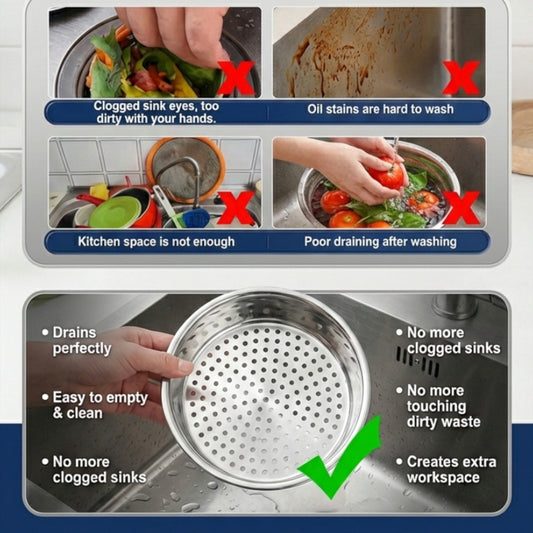 Clogged sink eyes, too dirty with your hands.

Oil stains are hard to wash

Kitchen space is not enough

Poor draining after washing

• Drains perfectly

• Easy to empty & clean

• No more clogged sinks

• No more clogged sinks

• No more touching dirty waste

• Creates extra workspace