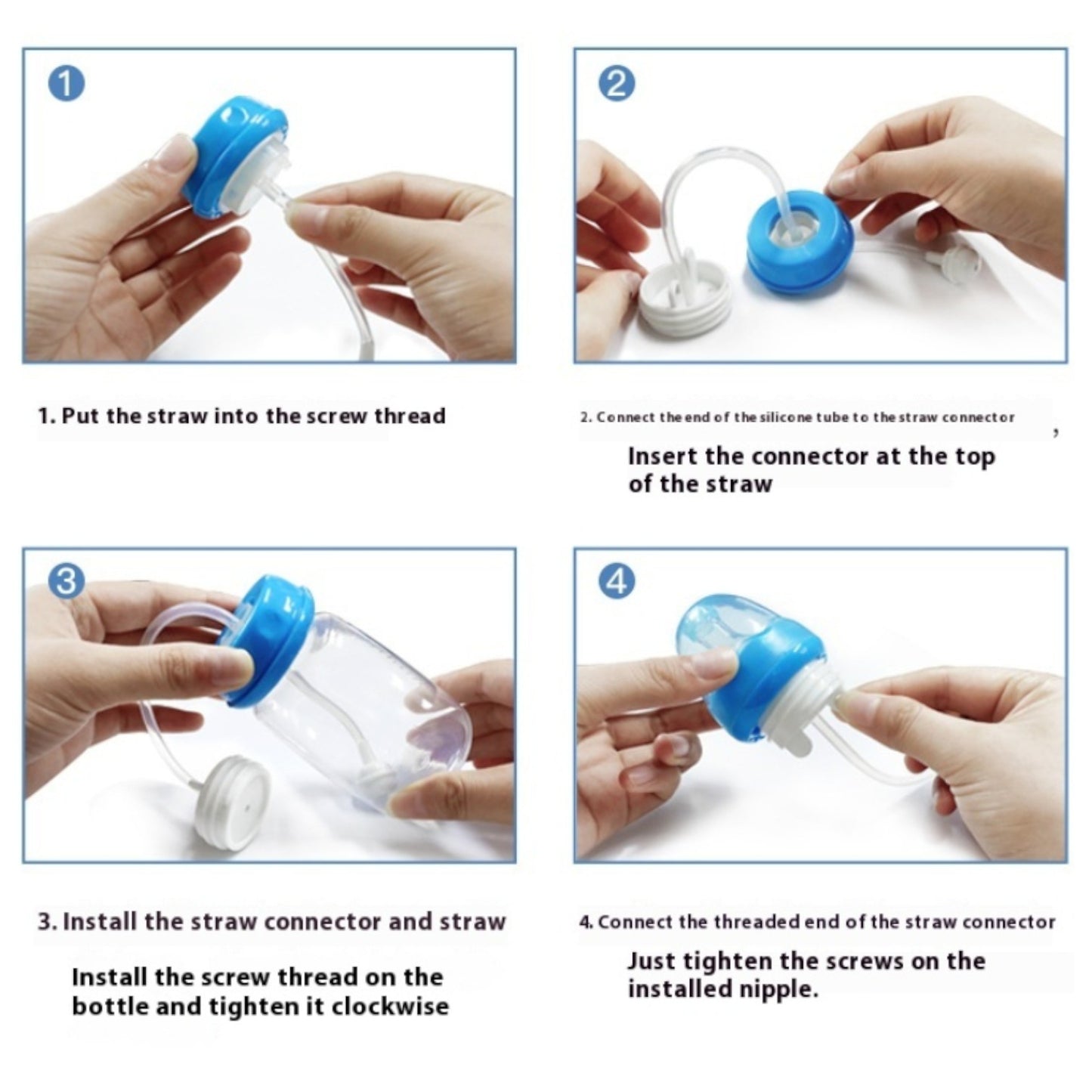 1

2

1. Put the straw into the screw thread

2. Connect the end of the silicone tube to the straw connector ,

Insert the connector at the top of the straw

3

4

3. Install the straw connector and straw

Install the screw thread on the bottle and tighten it clockwise

4. Connect the threaded end of the straw connector

Just tighten the screws on the installed nipple.