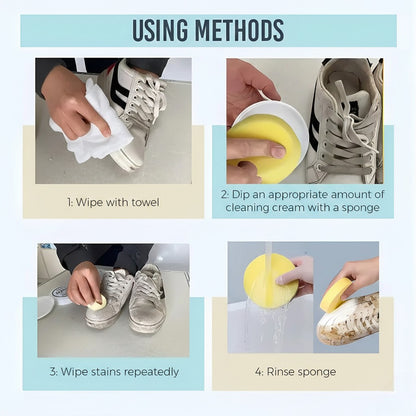 USING METHODS

1: Wipe with towel

2: Dip an appropriate amount of cleaning cream with a sponge

3: Wipe stains repeatedly

4: Rinse sponge